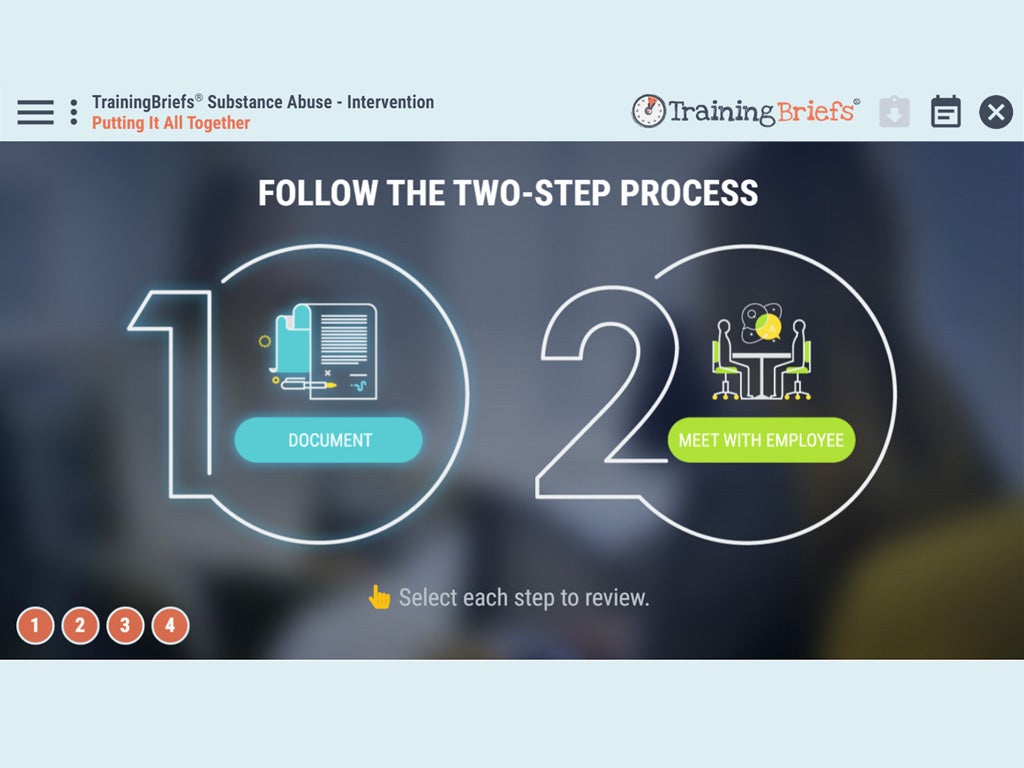 TrainingBriefs® Substance Abuse - Intervention
Putting It All Together

TrainingBriefs®

FOLLOW THE TWO-STEP PROCESS

1

DOCUMENT

2

MEET WITH EMPLOYEE

Select each step to review.

1 2 3 4